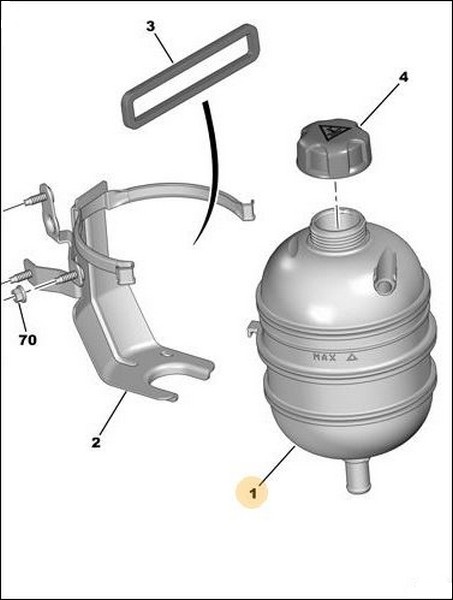 3
4
70
MAX
2
1