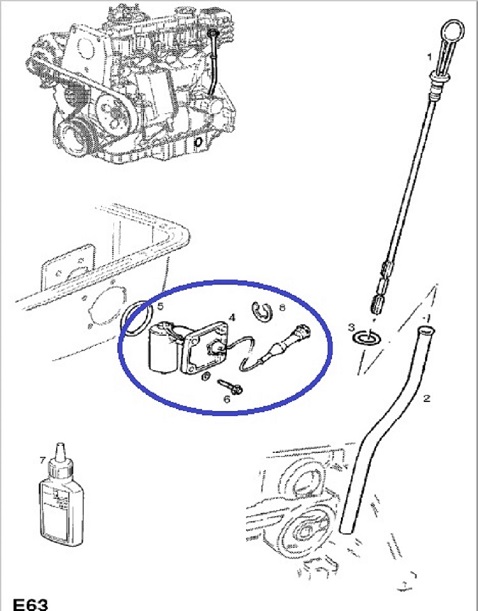 1
5
4
8
3
6
2
7
E63